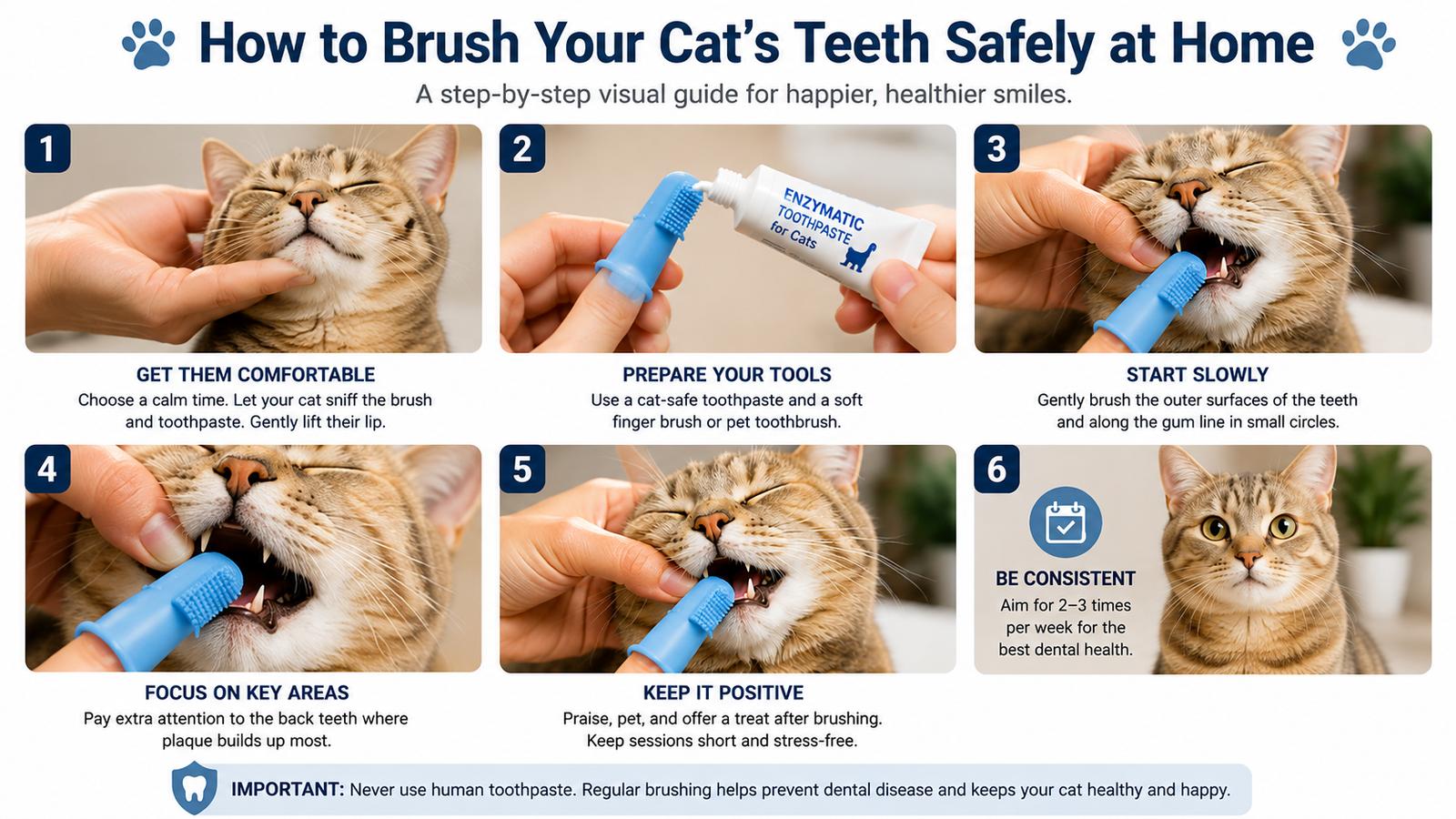 How to Brush Your Cat's Teeth Safely at Home

A step-by-step visual guide for happier, healthier smiles.

1

GET THEM COMFORTABLE

Choose a calm time. Let your cat sniff the brush and toothpaste. Gently lift their lip.

2

ENZYMATIC TOOTHPASTE for Cats

PREPARE YOUR TOOLS

Use a cat-safe toothpaste and a soft finger brush or pet toothbrush.

3

START SLOWLY

Gently brush the outer surfaces of the teeth and along the gum line in small circles.

4

FOCUS ON KEY AREAS

Pay extra attention to the back teeth where plaque builds up most.

5

KEEP IT POSITIVE

Praise, pet, and offer a treat after brushing. Keep sessions short and stress-free.

6

BE CONSISTENT

Aim for 2–3 times per week for the best dental health.

IMPORTANT: Never use human toothpaste. Regular brushing helps prevent dental disease and keeps your cat healthy and happy.