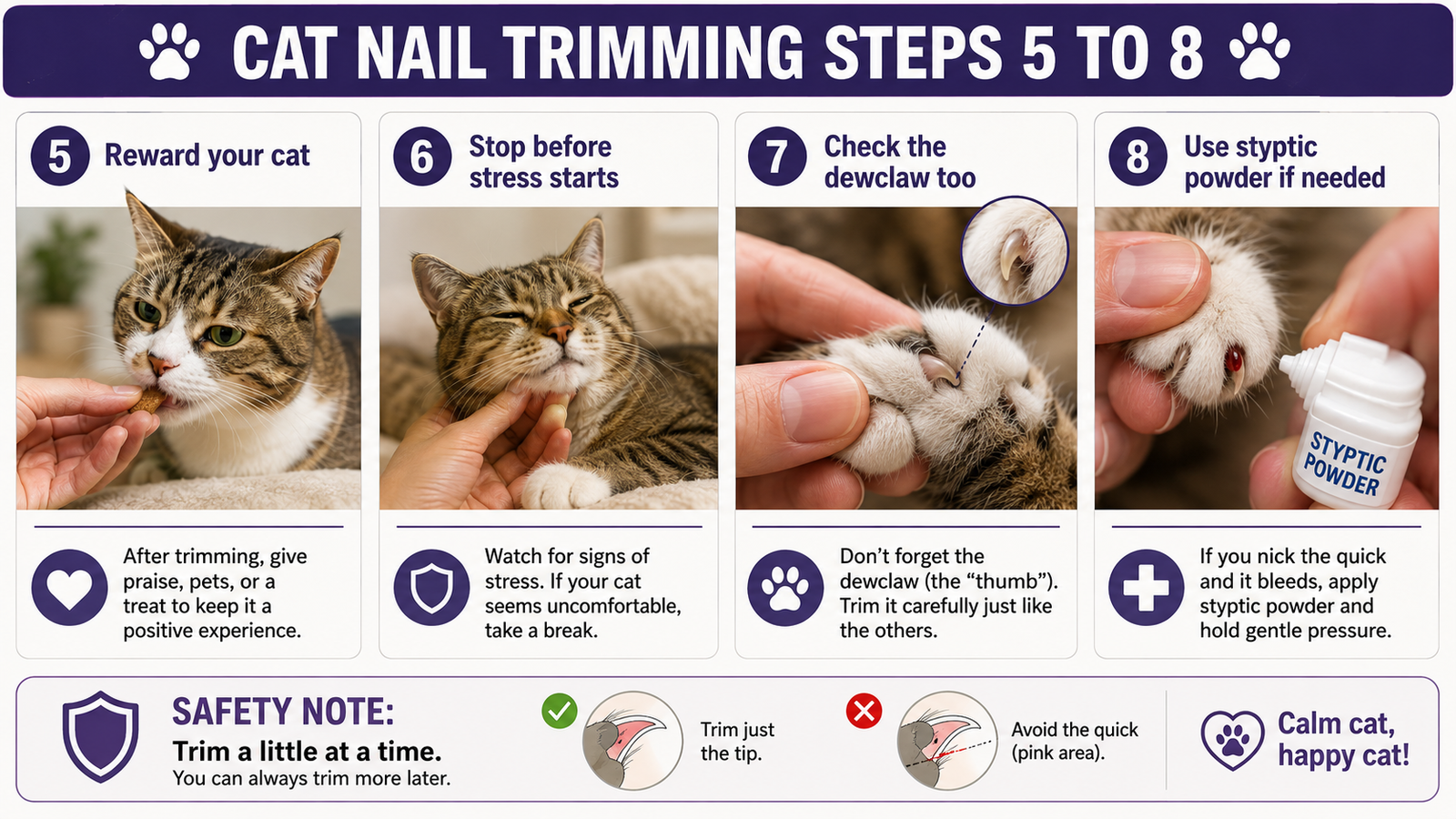 CAT NAIL TRIMMING STEPS 5 TO 8

5 Reward your cat

After trimming, give praise, pets, or a treat to keep it a positive experience.

6 Stop before stress starts

Watch for signs of stress. If your cat seems uncomfortable, take a break.

7 Check the dewclaw too

Don't forget the dewclaw (the "thumb"). Trim it carefully just like the others.

8 Use styptic powder if needed

STYPTIC POWDER

If you nick the quick and it bleeds, apply styptic powder and hold gentle pressure.

SAFETY NOTE:
Trim a little at a time.
You can always trim more later.

Trim just the tip.

Avoid the quick (pink area).

Calm cat, happy cat!